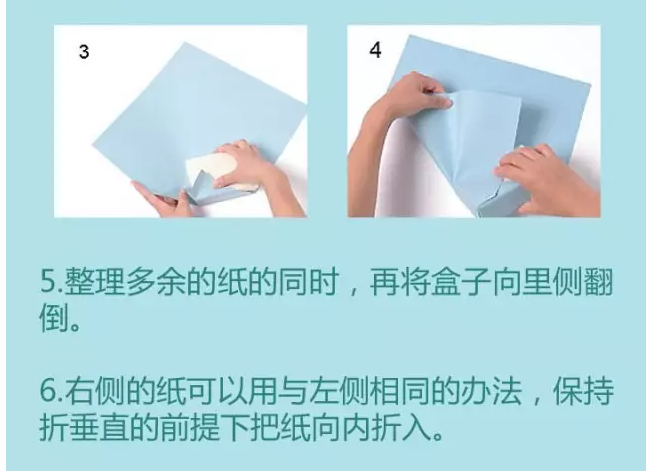 3

4

5.整理多余的纸的同时，再将盒子向里侧翻倒。

6.右侧的纸可以用与左侧相同的办法，保持折垂直的前提下把纸向内折入。